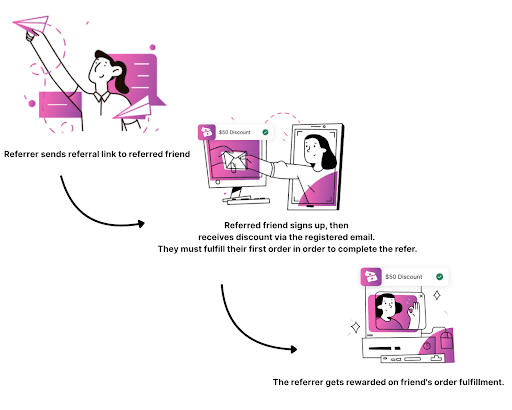 Referrer sends referral link to referred friend

$50 Discount

Referred friend signs up, then receives discount via the registered email. They must fulfill their first order in order to complete the refer.

$50 Discount

The referrer gets rewarded on friend's order fulfillment.